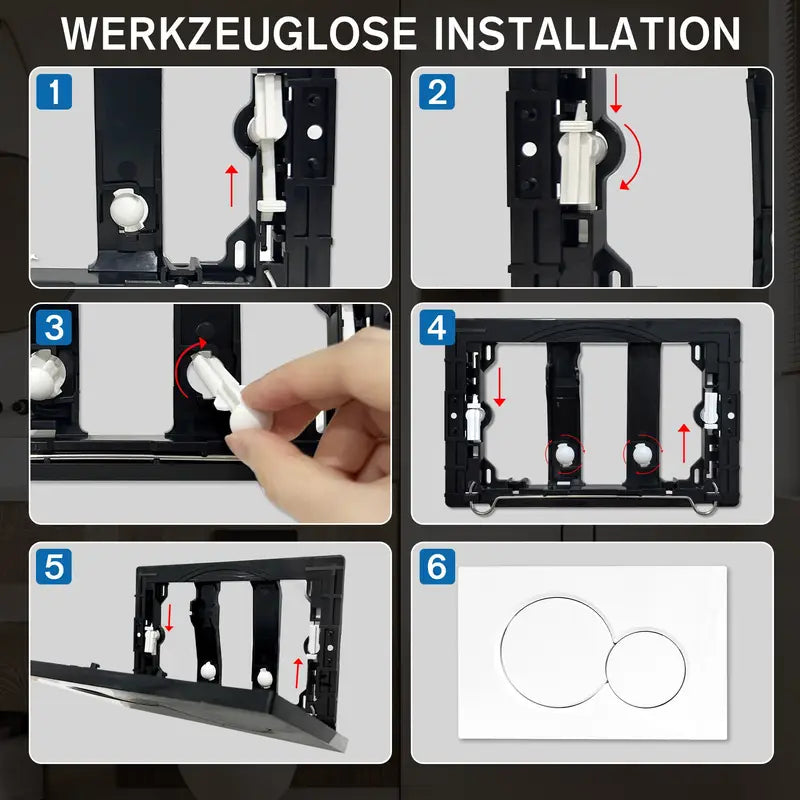 WERKZEUGLOSE INSTALLATION

1

2

3

4

5

6