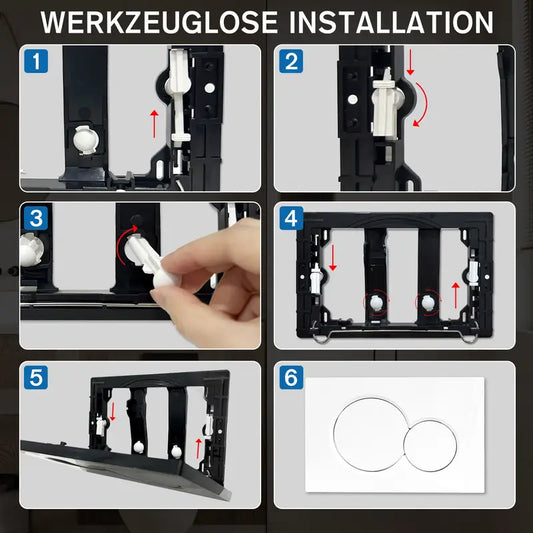 WERKZEUGLOSE INSTALLATION

1

2

3

4

5

6